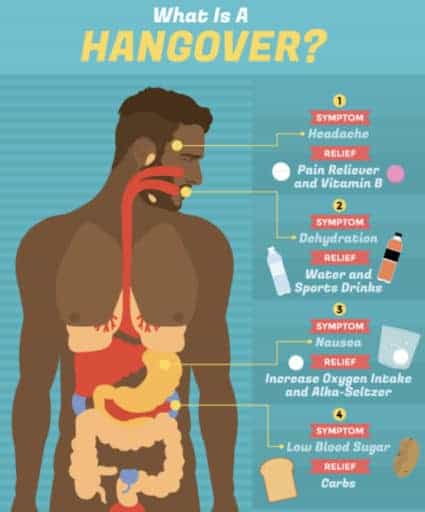 What Is A
HANGOVER?

1
SYMPTOM
Headache
RELIEF
Pain Reliever and Vitamin B

2
SYMPTOM
Dehydration
RELIEF
Water and Sports Drinks

3
SYMPTOM
Nausea
RELIEF
Increase Oxygen Intake and Alka-Seltzer

4
SYMPTOM
Low Blood Sugar
RELIEF
Carbs